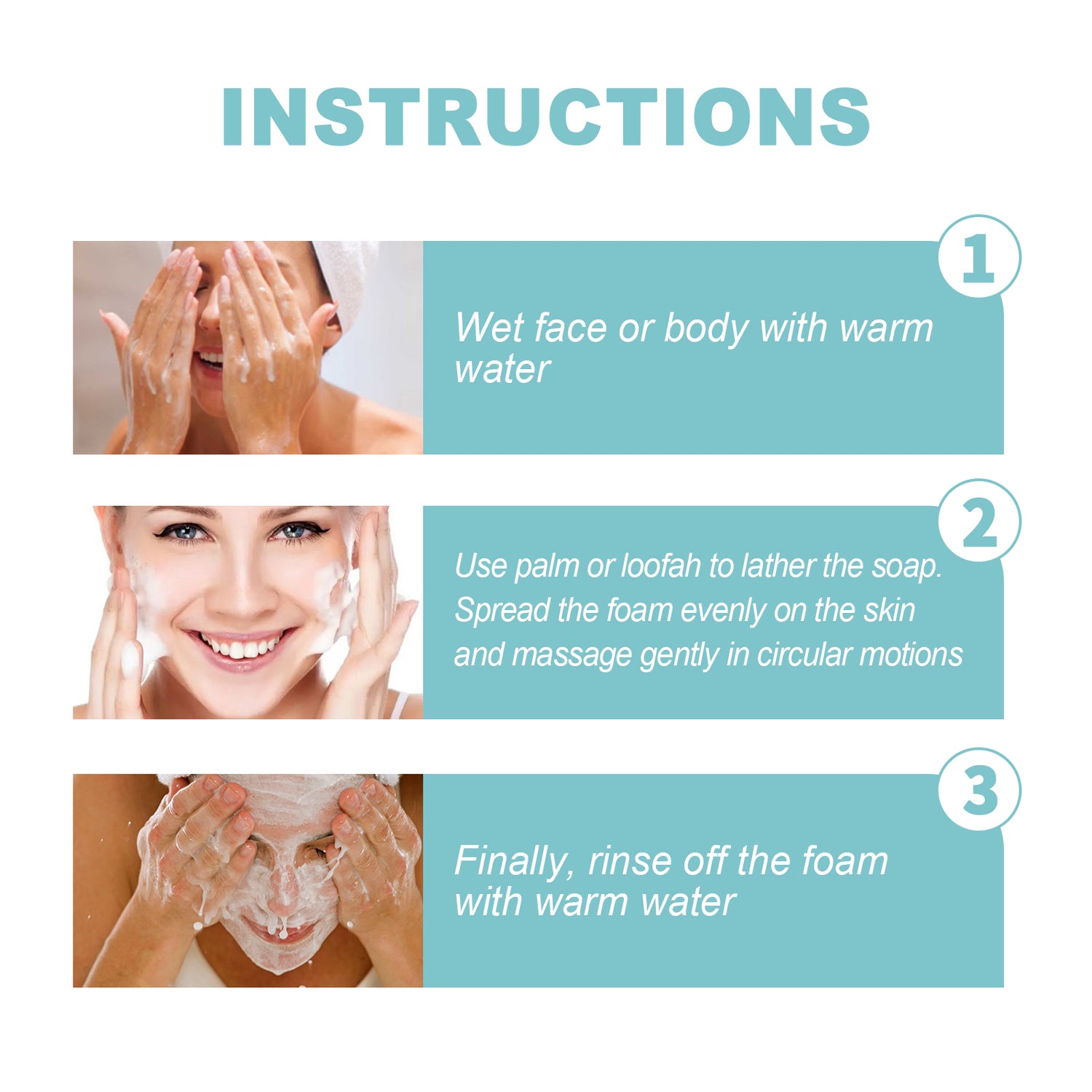 INSTRUCTIONS

1

Wet face or body with warm water

2

Use palm or loofah to lather the soap. Spread the foam evenly on the skin and massage gently in circular motions

3

Finally, rinse off the foam with warm water